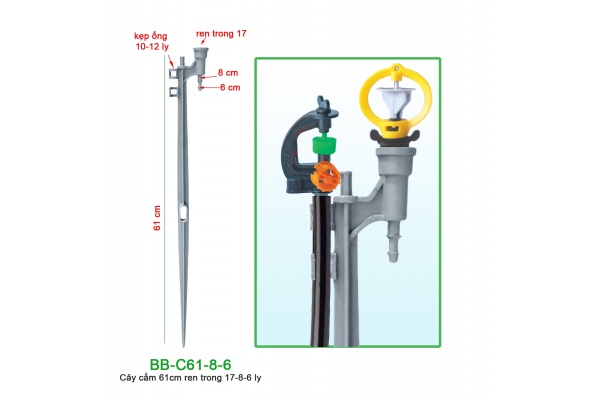 kẹp ống
10-12 ly

ren trong 17

8 cm

6 cm

61 cm

BB-C61-8-6
Cây cắm 61cm ren trong 17-8-6 ly